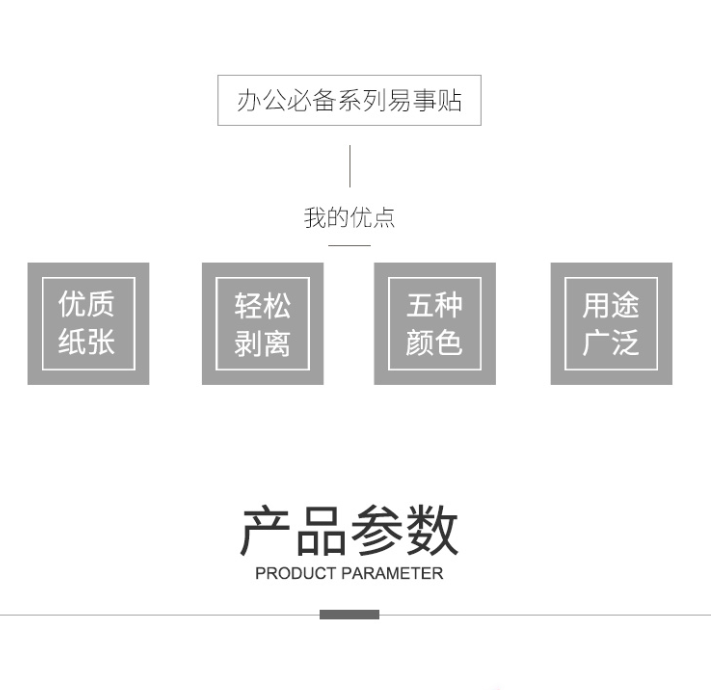 办公必备系列易事贴

我的优点

优质
纸张

轻松
剥离

五种
颜色

用途
广泛

产品参数
PRODUCT PARAMETER